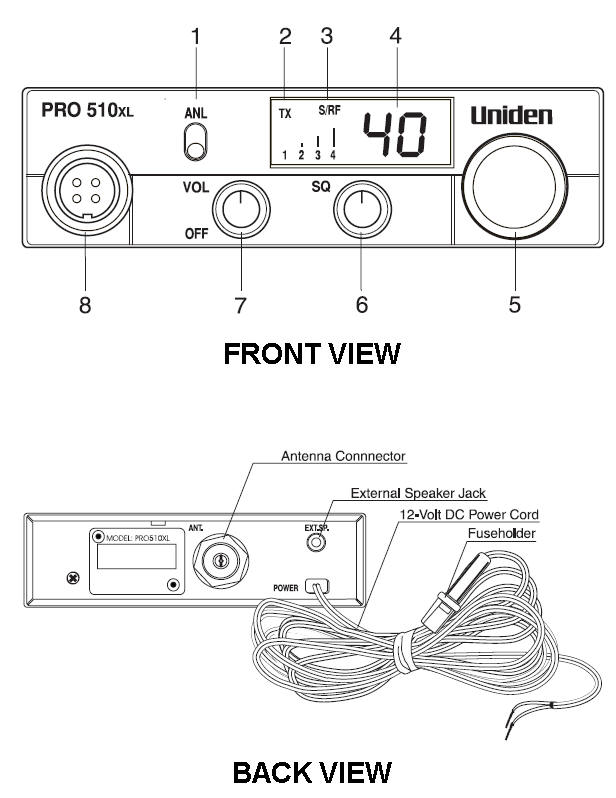 1 2 3 4

PRO 510XL

ANL

TX S/RF

1 2 3 4

40

Uniden

VOL

OFF

SQ

8 7 6 5

FRONT VIEW

Antenna Connnector

External Speaker Jack

12-Volt DC Power Cord

Fuseholder

MODEL: PRO510XL

ANT.

EXT.SP.

POWER

BACK VIEW