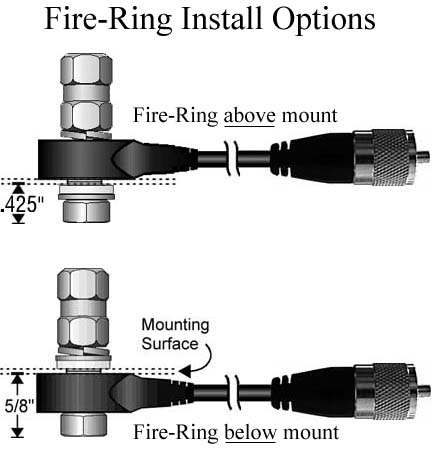 Fire-Ring Install Options

Fire-Ring above mount

.425"

Mounting Surface

5/8"

Fire-Ring below mount